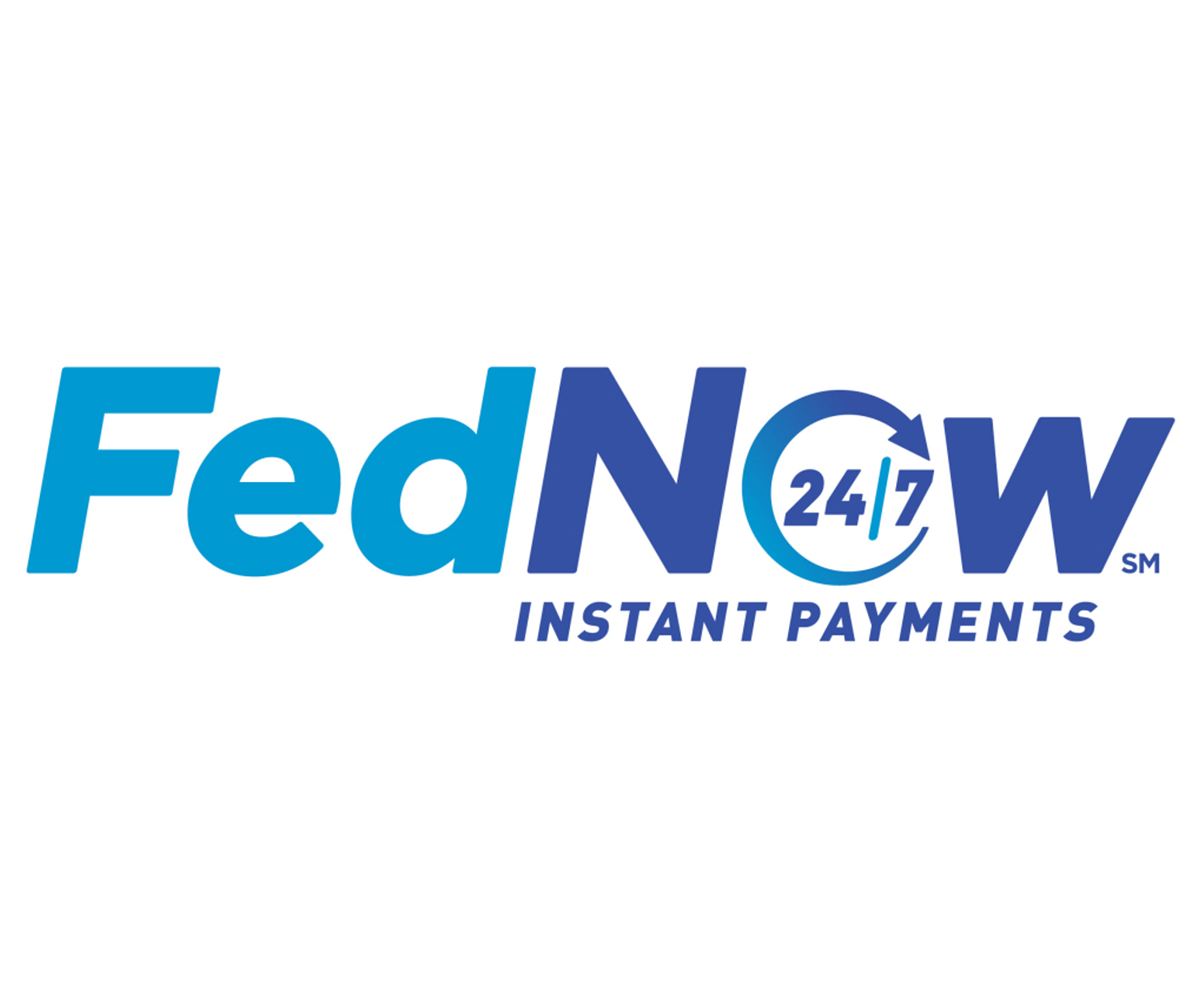 FedNow 24/7 SM
INSTANT PAYMENTS